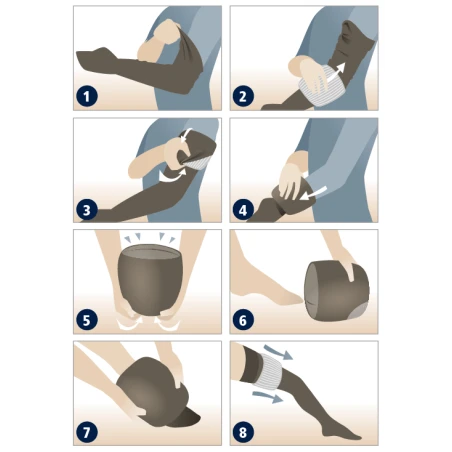 1
2
3
4
5
6
7
8