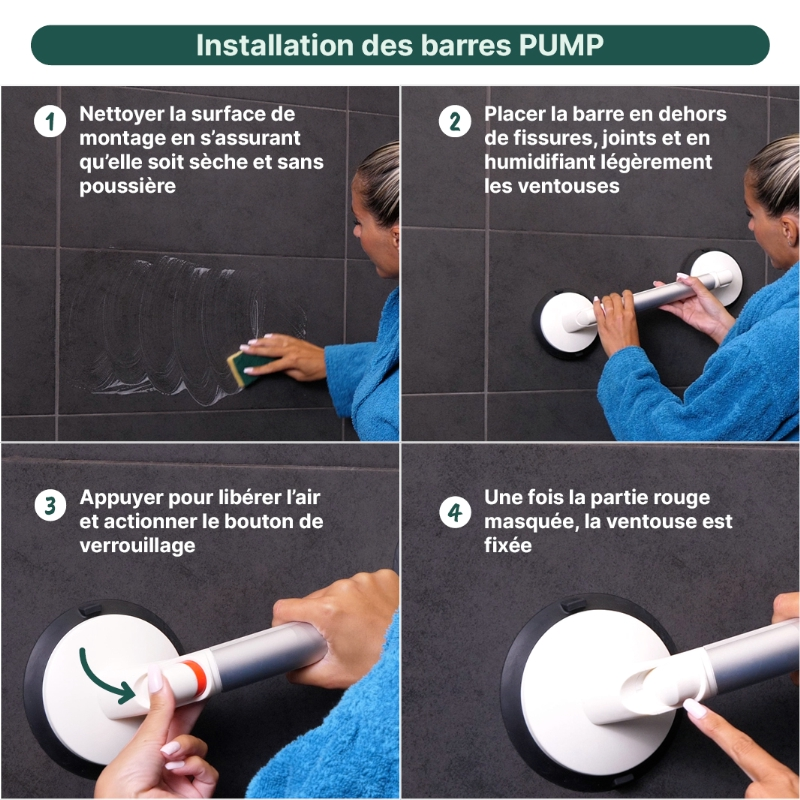 Installation des barres PUMP

1 Nettoyer la surface de montage en s'assurant qu'elle soit sèche et sans poussière

2 Placer la barre en dehors de fissures, joints et en humidifiant légèrement les ventouses

3 Appuyer pour libérer l'air et actionner le bouton de verrouillage

4 Une fois la partie rouge masquée, la ventouse est fixée