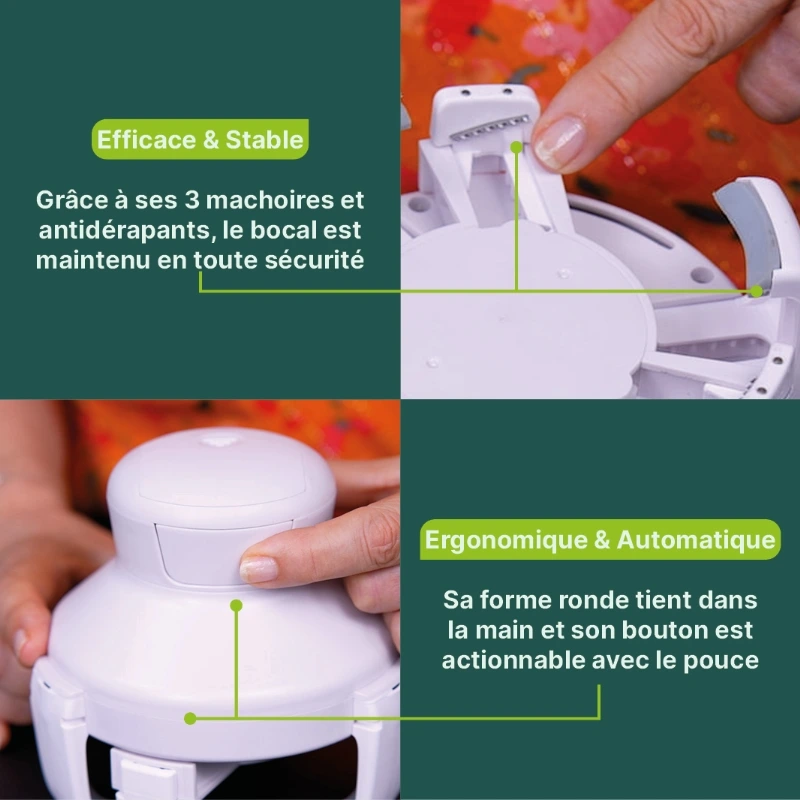 Efficace & Stable

Grâce à ses 3 machoires et antidérapants, le bocal est maintenu en toute sécurité

Ergonomique & Automatique

Sa forme ronde tient dans la main et son bouton est actionnable avec le pouce