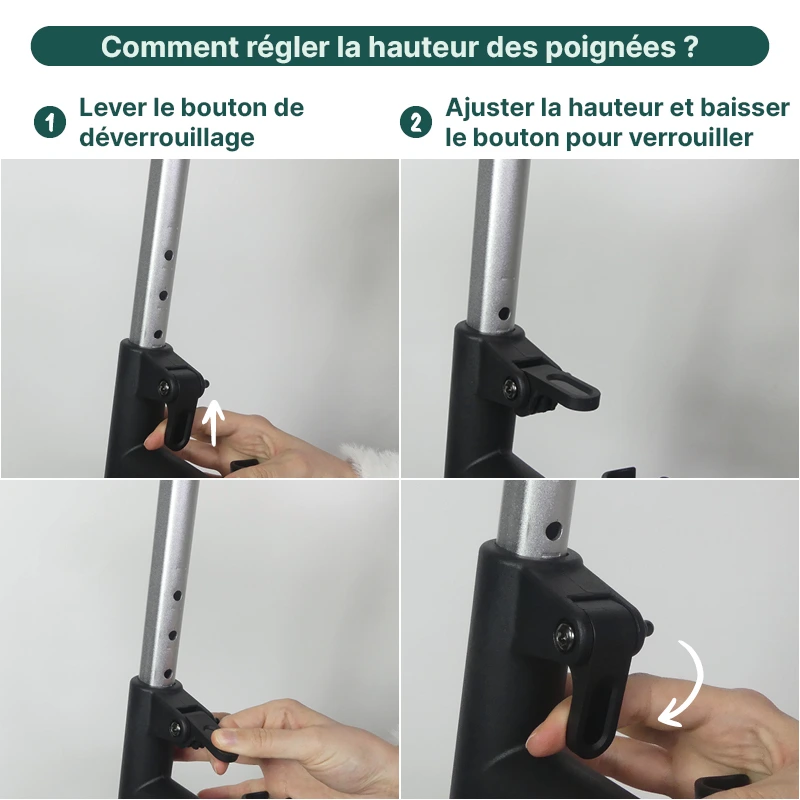 Comment régler la hauteur des poignées ?

1 Lever le bouton de déverrouillage

2 Ajuster la hauteur et baisser le bouton pour verrouiller